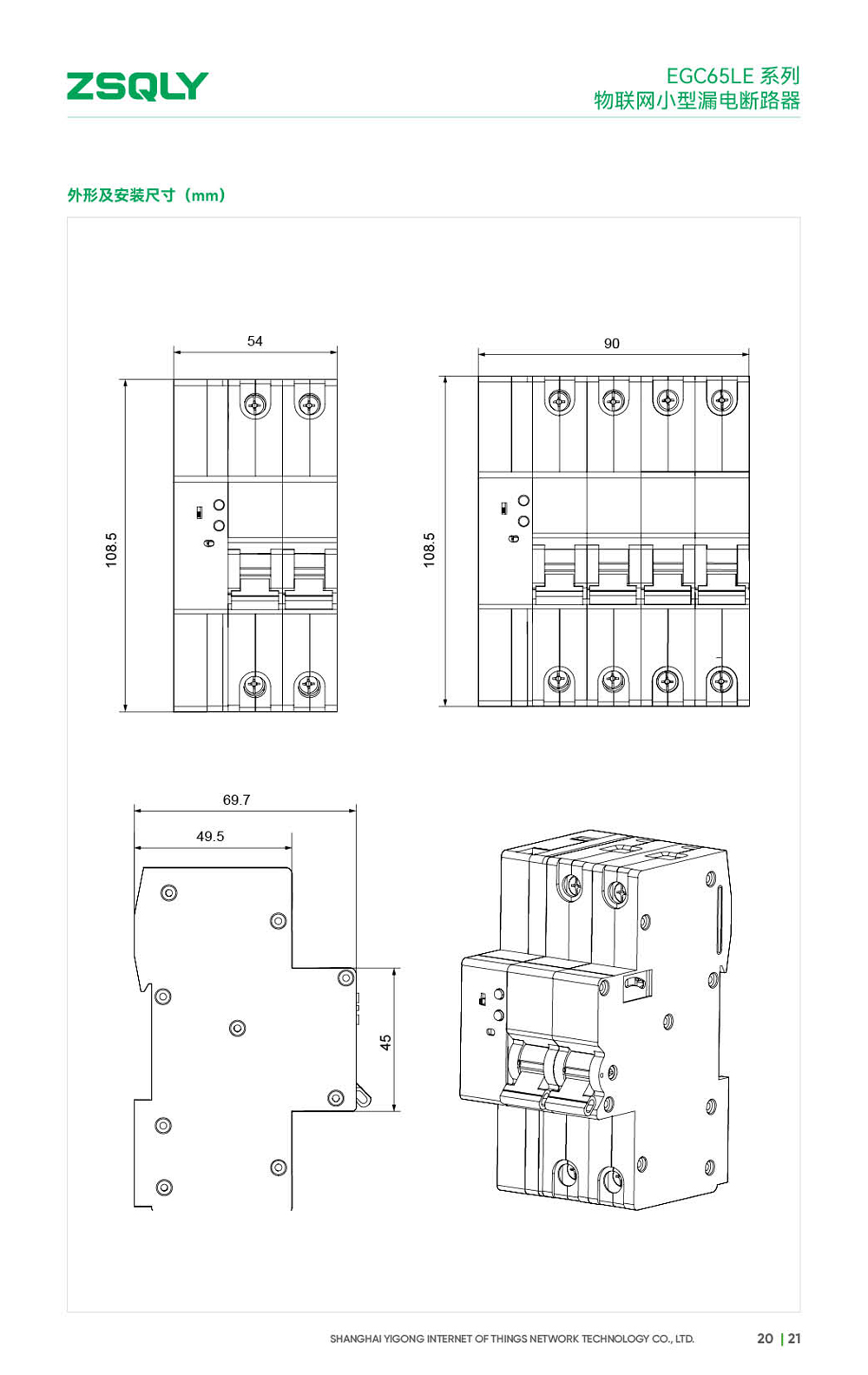 ZSQLY

EGC65LE 系列
物联网小型漏电断路器

外形及安装尺寸（mm）

54

108.5

90

108.5

69.7

49.5

45

SHANGHAI YIGONG INTERNET OF THINGS NETWORK TECHNOLOGY CO., LTD.

20 | 21